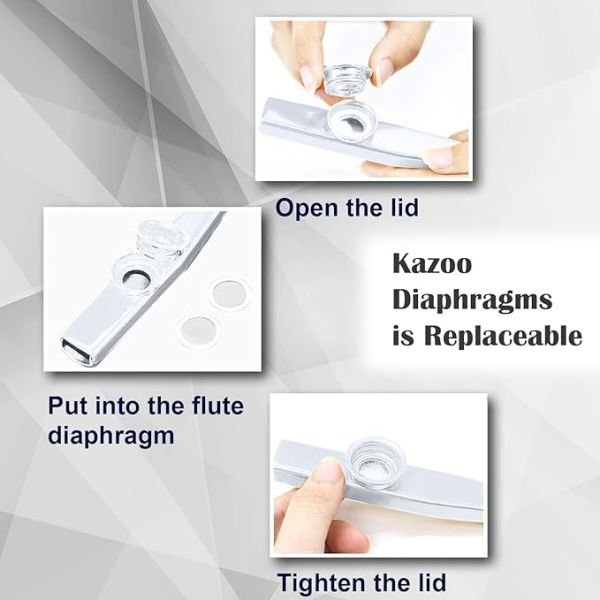 Open the lid

Kazoo
Diaphragms
is Replaceable

Put into the flute diaphragm

Tighten the lid